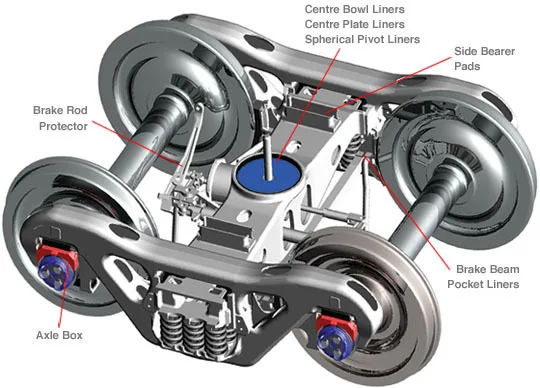 Centre Bowl Liners
Centre Plate Liners
Spherical Pivot Liners

Side Bearer Pads

Brake Rod Protector

Brake Beam Pocket Liners

Axle Box