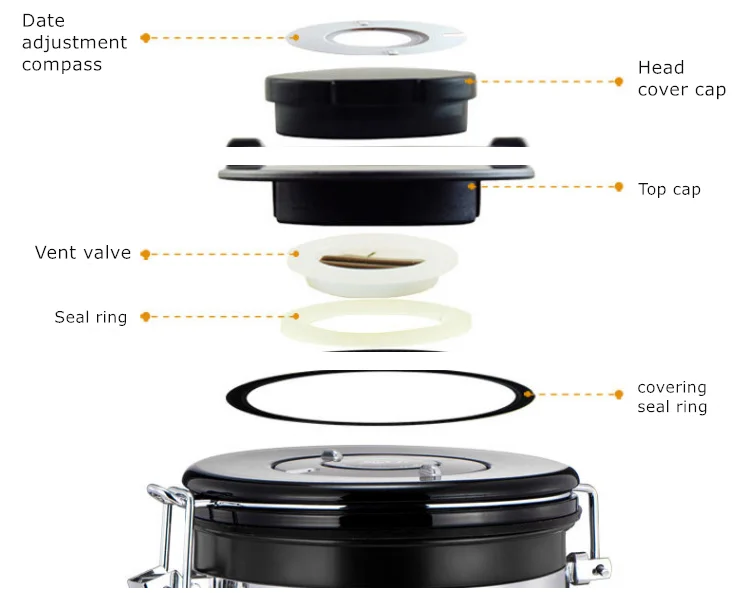 Date adjustment compass

Head cover cap

Top cap

Vent valve

Seal ring

covering seal ring