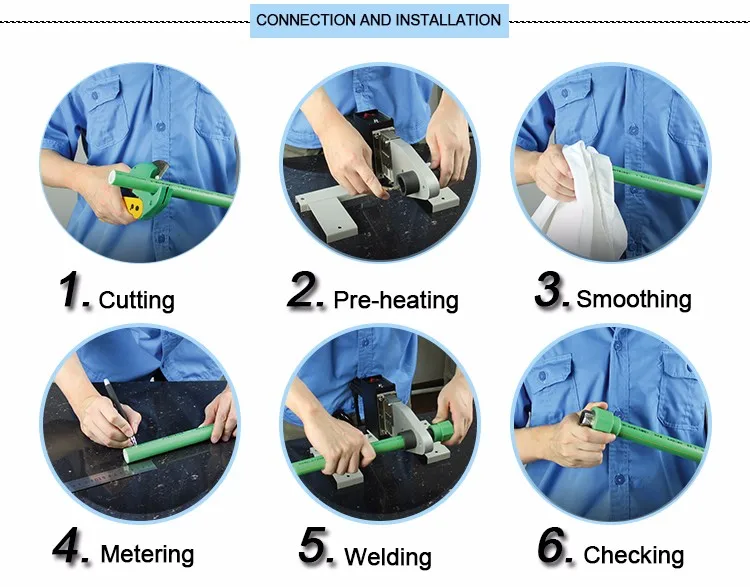 CONNECTION AND INSTALLATION

1. Cutting

2. Pre-heating

3. Smoothing

4. Metering

5. Welding

6. Checking