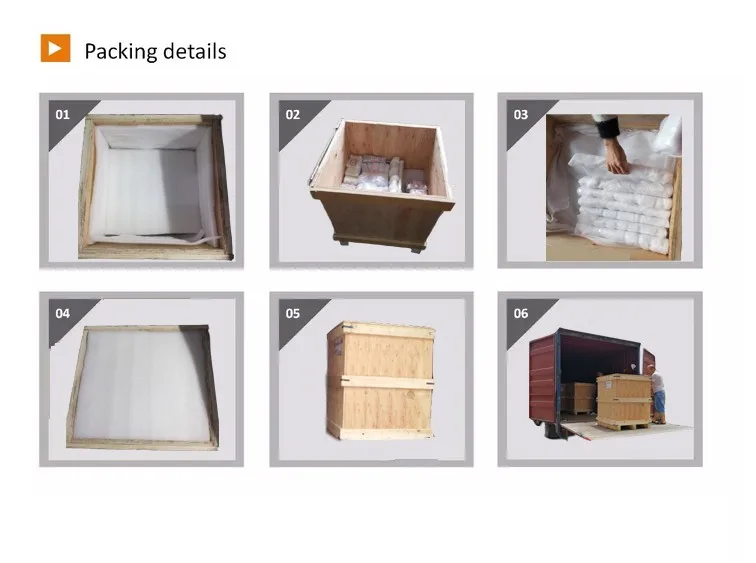 Packing details

01

02

03

04

05

06