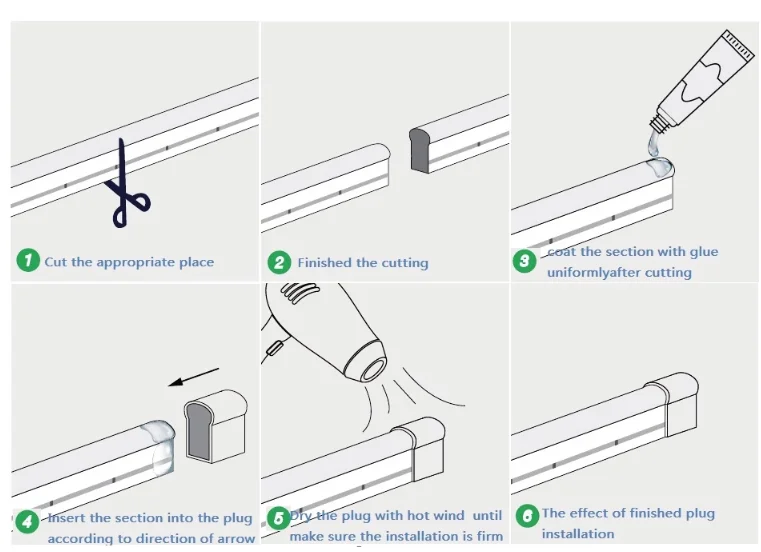 1 Cut the appropriate place

2 Finished the cutting

3 coat the section with glue uniformlyafter cutting

4 Insert the section into the plug according to direction of arrow

5 Dry the plug with hot wind until make sure the installation is firm

6 The effect of finished plug installation