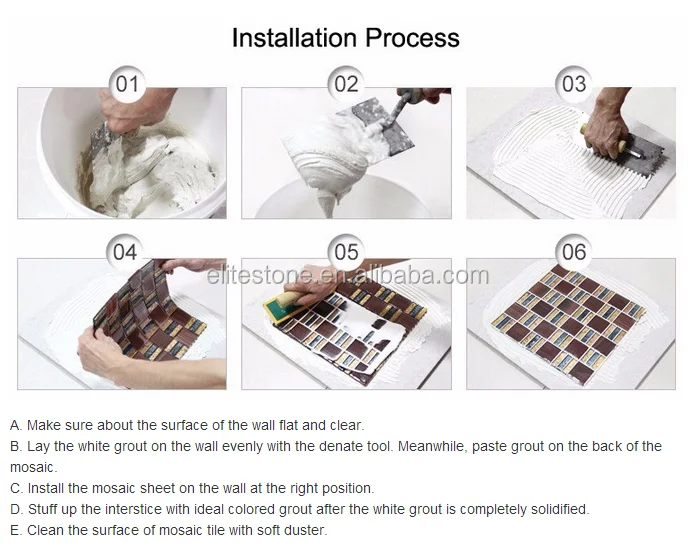 Installation Process

01

02

03

04

05

06

elitestone.en.alibaba.com

A. Make sure about the surface of the wall flat and clear.
B. Lay the white grout on the wall evenly with the denate tool. Meanwhile, paste grout on the back of the mosaic.
C. Install the mosaic sheet on the wall at the right position.
D. Stuff up the interstice with ideal colored grout after the white grout is completely solidified.
E. Clean the surface of mosaic tile with soft duster.