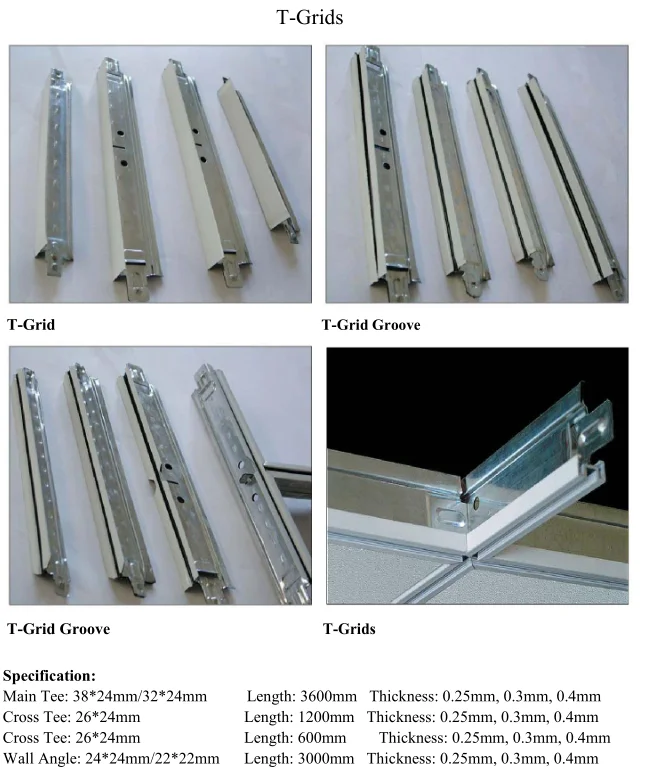 T-Grids

T-Grid

T-Grid Groove

T-Grid Groove

T-Grids

Specification:
Main Tee: 38*24mm/32*24mm Length: 3600mm Thickness: 0.25mm, 0.3mm, 0.4mm
Cross Tee: 26*24mm Length: 1200mm Thickness: 0.25mm, 0.3mm, 0.4mm
Cross Tee: 26*24mm Length: 600mm Thickness: 0.25mm, 0.3mm, 0.4mm
Wall Angle: 24*24mm/22*22mm Length: 3000mm Thickness: 0.25mm, 0.3mm, 0.4mm