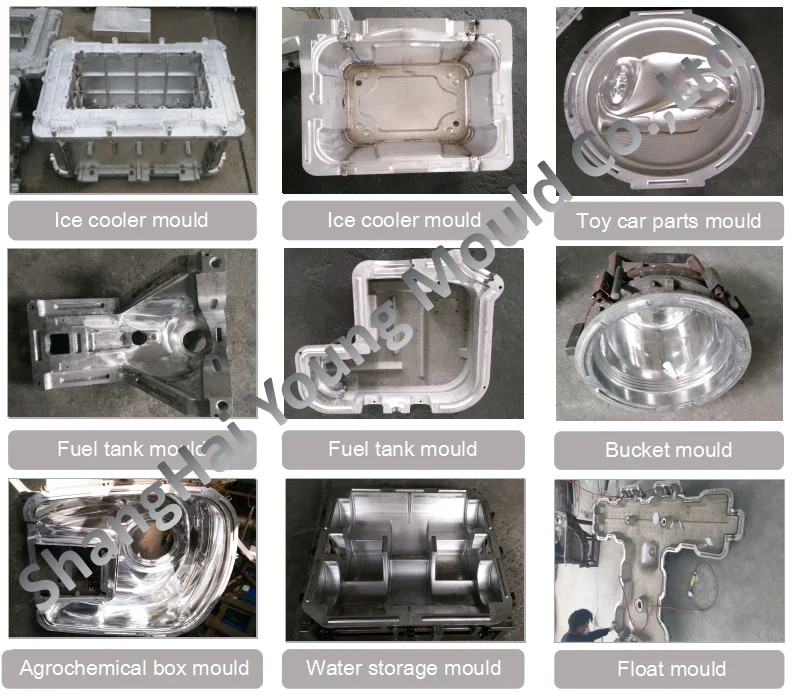 Ice cooler mould

Ice cooler mould

Toy car parts mould

Fuel tank mould

Fuel tank mould

Bucket mould

Agrochemical box mould

Water storage mould

Float mould

ShangHai Young Mould Co.,Ltd