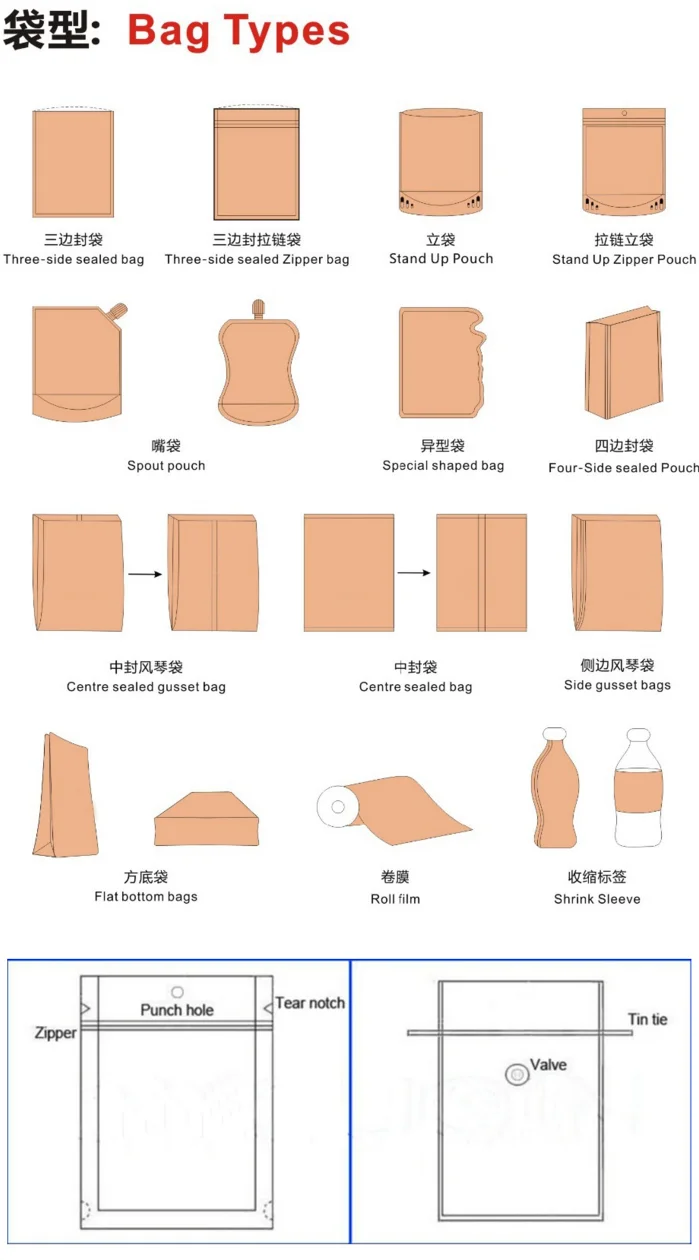 袋型: Bag Types

三边封袋
Three-side sealed bag

三边封拉链袋
Three-side sealed Zipper bag

立袋
Stand Up Pouch

拉链立袋
Stand Up Zipper Pouch

嘴袋
Spout pouch

异型袋
Special shaped bag

四边封袋
Four-Side sealed Pouch

中封风琴袋
Centre sealed gusset bag

中封袋
Centre sealed bag

侧边风琴袋
Side gusset bags

方底袋
Flat bottom bags

卷膜
Roll film

收缩标签
Shrink Sleeve

Punch hole
Tear notch
Zipper

Tin tie
Valve