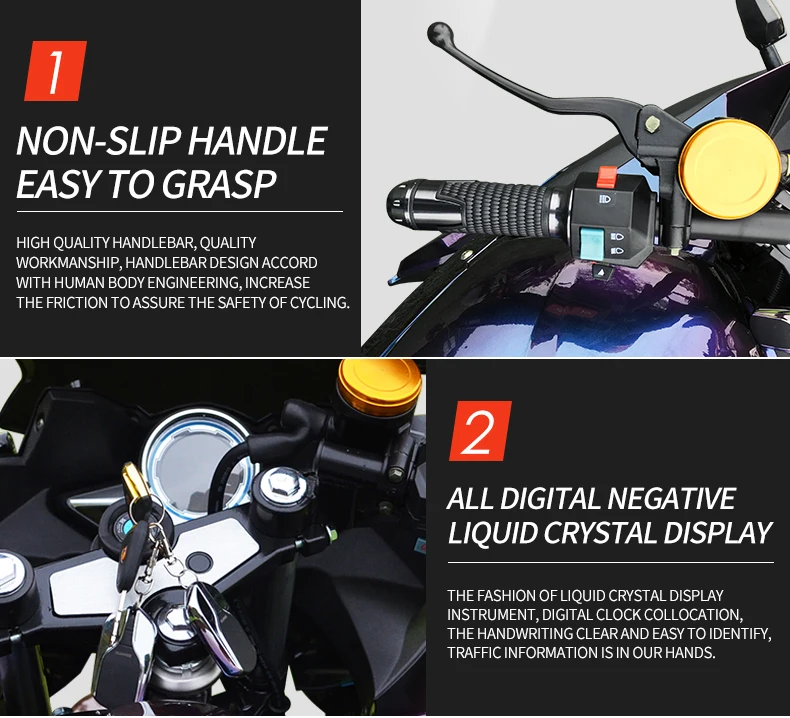 1

NON-SLIP HANDLE EASY TO GRASP

HIGH QUALITY HANDLEBAR, QUALITY WORKMANSHIP, HANDLEBAR DESIGN ACCORD WITH HUMAN BODY ENGINEERING, INCREASE THE FRICTION TO ASSURE THE SAFETY OF CYCLING.

2

ALL DIGITAL NEGATIVE LIQUID CRYSTAL DISPLAY

THE FASHION OF LIQUID CRYSTAL DISPLAY INSTRUMENT, DIGITAL CLOCK COLLOCATION, THE HANDWRITING CLEAR AND EASY TO IDENTIFY, TRAFFIC INFORMATION IS IN OUR HANDS.