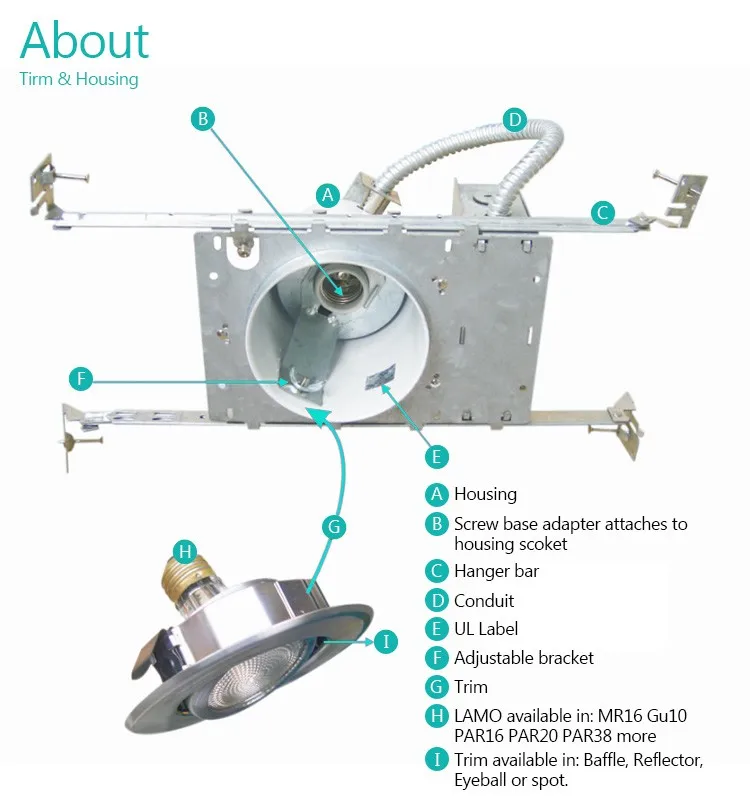 About
Tirm & Housing

B

D

A

C

F

E

G

H

I

A Housing
B Screw base adapter attaches to housing scoket
C Hanger bar
D Conduit
E UL Label
F Adjustable bracket
G Trim
H LAMO available in: MR16 Gu10 PAR16 PAR20 PAR38 more
I Trim available in: Baffle, Reflector, Eyeball or spot.