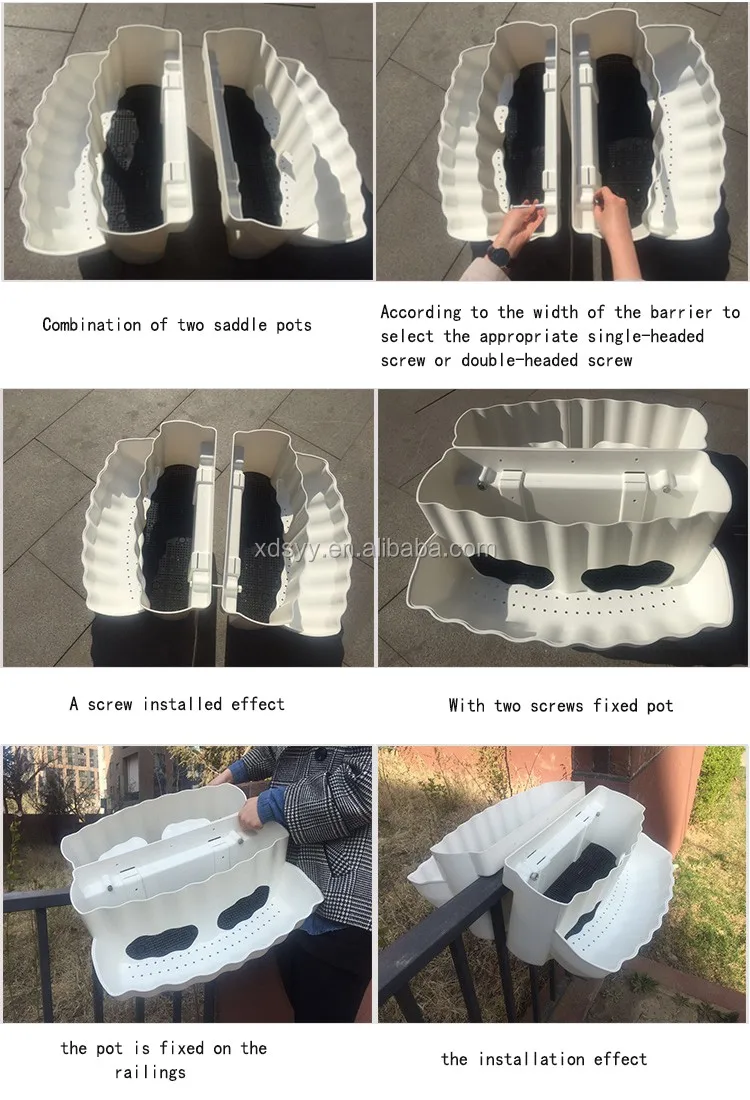 Combination of two saddle pots

According to the width of the barrier to select the appropriate single-headed screw or double-headed screw

xdsyy.en.alibaba.com

A screw installed effect

With two screws fixed pot

the pot is fixed on the railings

the installation effect