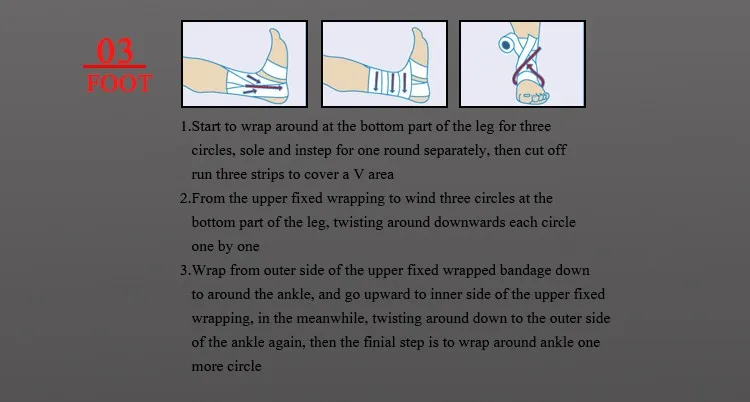 03
FOOT

1.Start to wrap around at the bottom part of the leg for three circles, sole and instep for one round separately, then cut off run three strips to cover a V area

2.From the upper fixed wrapping to wind three circles at the bottom part of the leg, twisting around downwards each circle one by one

3.Wrap from outer side of the upper fixed wrapped bandage down to around the ankle, and go upward to inner side of the upper fixed wrapping, in the meanwhile, twisting around down to the outer side of the ankle again, then the finial step is to wrap around ankle one more circle