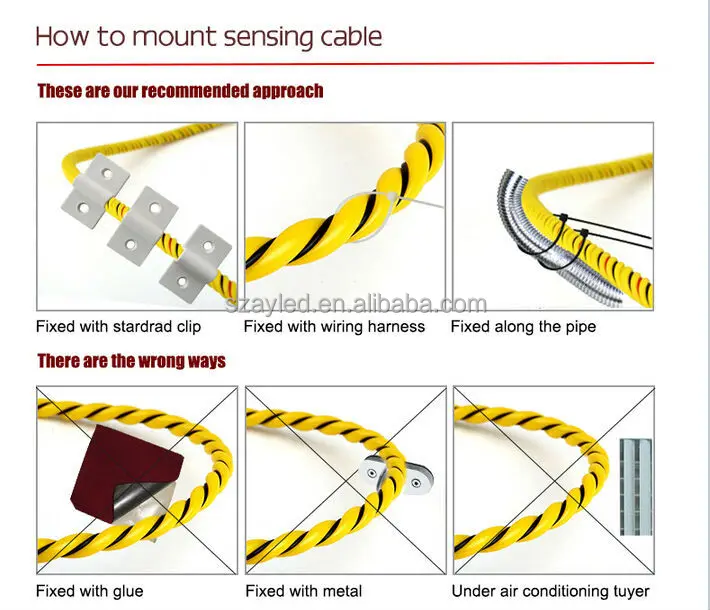 How to mount sensing cable

These are our recommended approach

szayled.en.alibaba.com

Fixed with stardrad clip

Fixed with wiring harness

Fixed along the pipe

There are the wrong ways

Fixed with glue

Fixed with metal

Under air conditioning tuyer