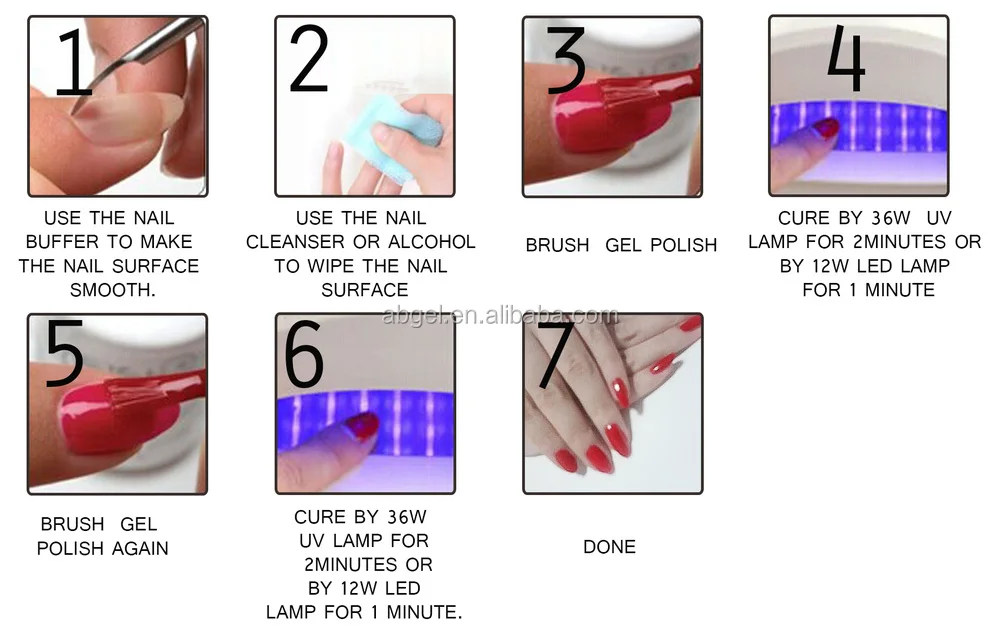 1

USE THE NAIL BUFFER TO MAKE THE NAIL SURFACE SMOOTH.

2

USE THE NAIL CLEANSER OR ALCOHOL TO WIPE THE NAIL SURFACE

3

BRUSH GEL POLISH

4

CURE BY 36W UV LAMP FOR 2MINUTES OR BY 12W LED LAMP FOR 1 MINUTE

abgel.en.alibaba.com

5

BRUSH GEL POLISH AGAIN

6

CURE BY 36W UV LAMP FOR 2MINUTES OR BY 12W LED LAMP FOR 1 MINUTE.

7

DONE