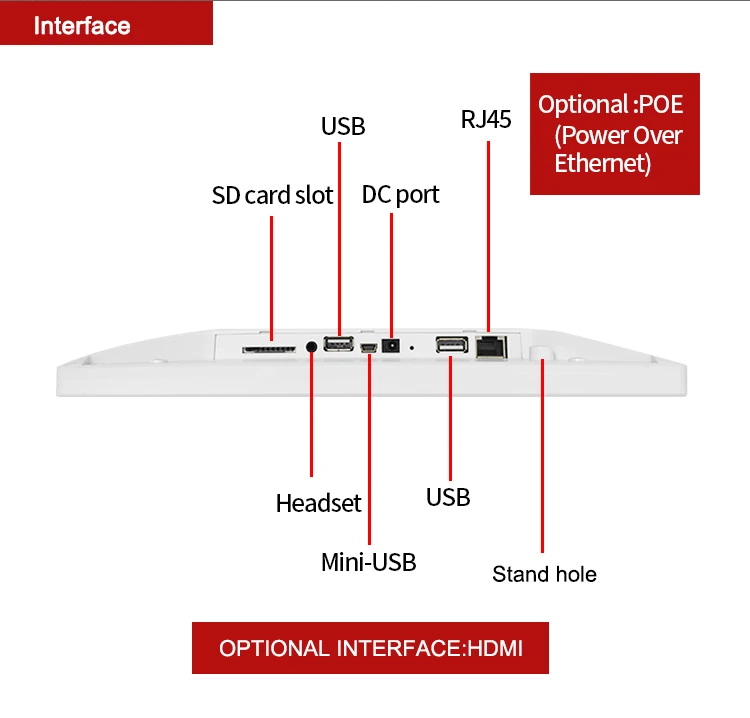 Interface

Optional :POE (Power Over Ethernet)

USB

RJ45

SD card slot

DC port

Headset

USB

Mini-USB

Stand hole

OPTIONAL INTERFACE:HDMI