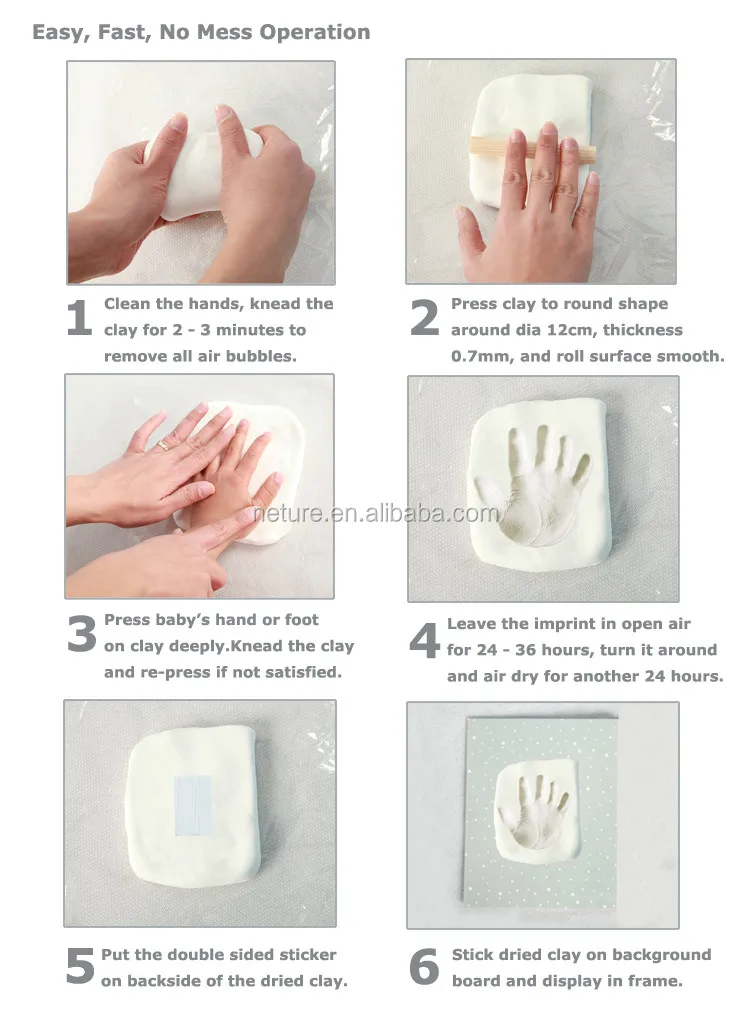 Easy, Fast, No Mess Operation

1 Clean the hands, knead the clay for 2 - 3 minutes to remove all air bubbles.

2 Press clay to round shape around dia 12cm, thickness 0.7mm, and roll surface smooth.

neture.en.alibaba.com

3 Press baby's hand or foot on clay deeply.Knead the clay and re-press if not satisfied.

4 Leave the imprint in open air for 24 - 36 hours, turn it around and air dry for another 24 hours.

5 Put the double sided sticker on backside of the dried clay.

6 Stick dried clay on background board and display in frame.