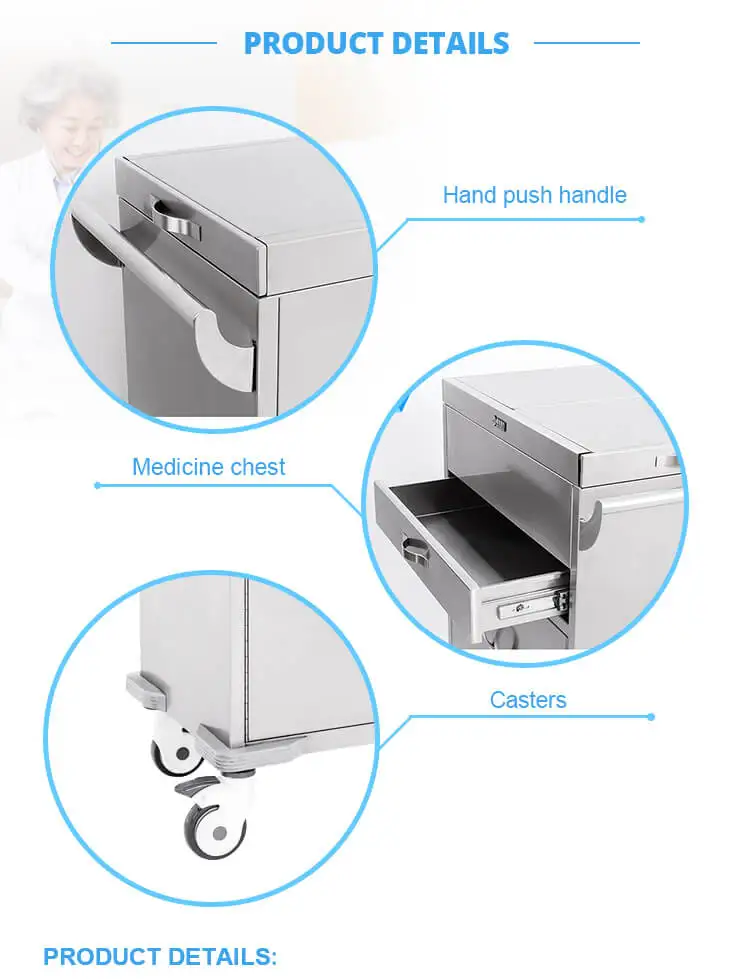 PRODUCT DETAILS

Hand push handle

Medicine chest

Casters

PRODUCT DETAILS: