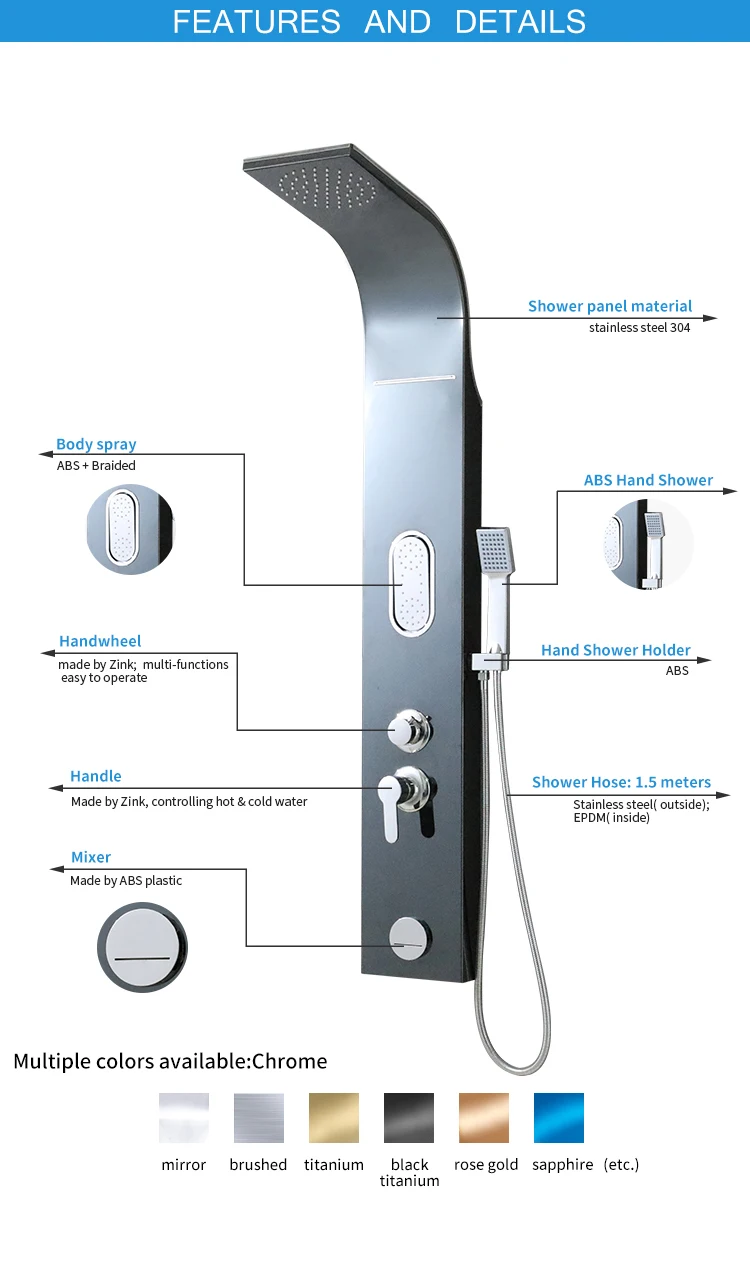 FEATURES AND DETAILS

Shower panel material
stainless steel 304

Body spray
ABS + Braided

ABS Hand Shower

Handwheel
made by Zink; multi-functions easy to operate

Hand Shower Holder
ABS

Handle
Made by Zink, controlling hot & cold water

Shower Hose: 1.5 meters
Stainless steel( outside); EPDM( inside)

Mixer
Made by ABS plastic

Multiple colors available:Chrome

mirror brushed titanium black titanium rose gold sapphire (etc.)