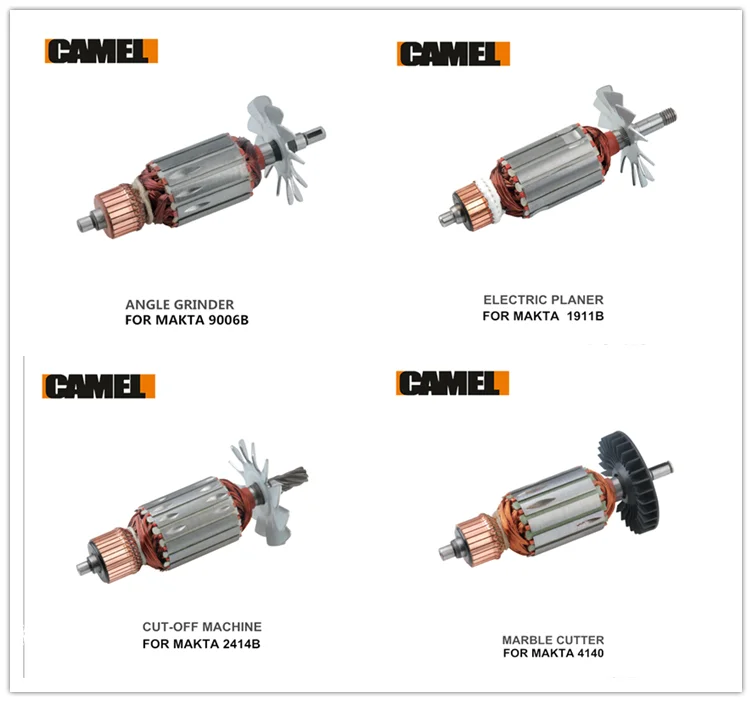 CAMEL

ANGLE GRINDER
FOR MAKTA 9006B

CAMEL

ELECTRIC PLANER
FOR MAKTA 1911B

CAMEL

CUT-OFF MACHINE
FOR MAKTA 2414B

CAMEL

MARBLE CUTTER
FOR MAKTA 4140