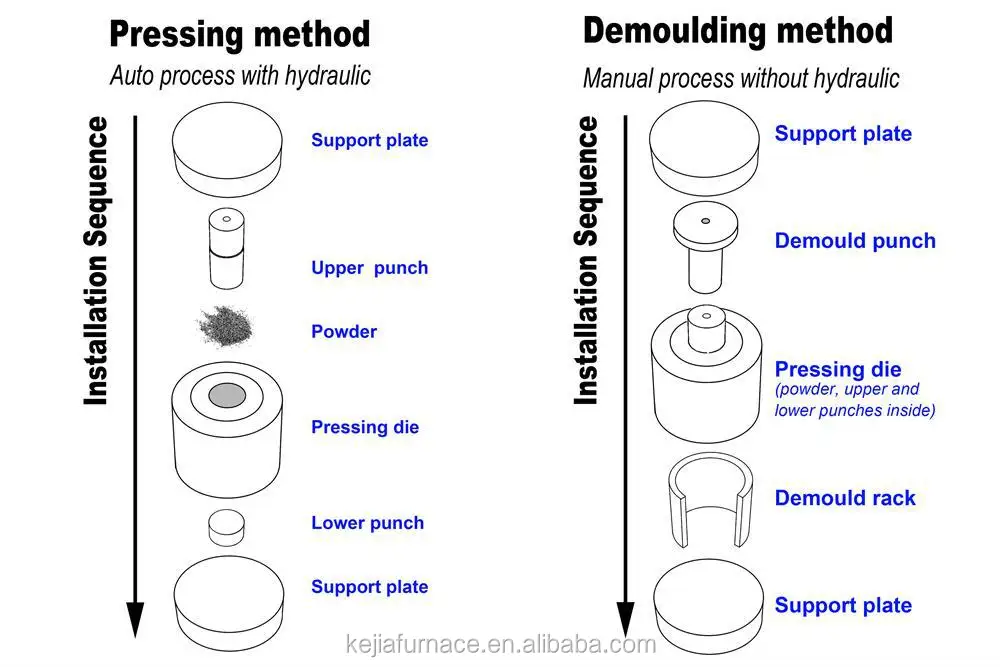 Pressing method

Auto process with hydraulic

Installation Sequence

Support plate

Upper punch

Powder

Pressing die

Lower punch

Support plate

Demoulding method

Manual process without hydraulic

Installation Sequence

Support plate

Demould punch

Pressing die
(powder, upper and lower punches inside)

Demould rack

Support plate

kejiafurnace.en.alibaba.com