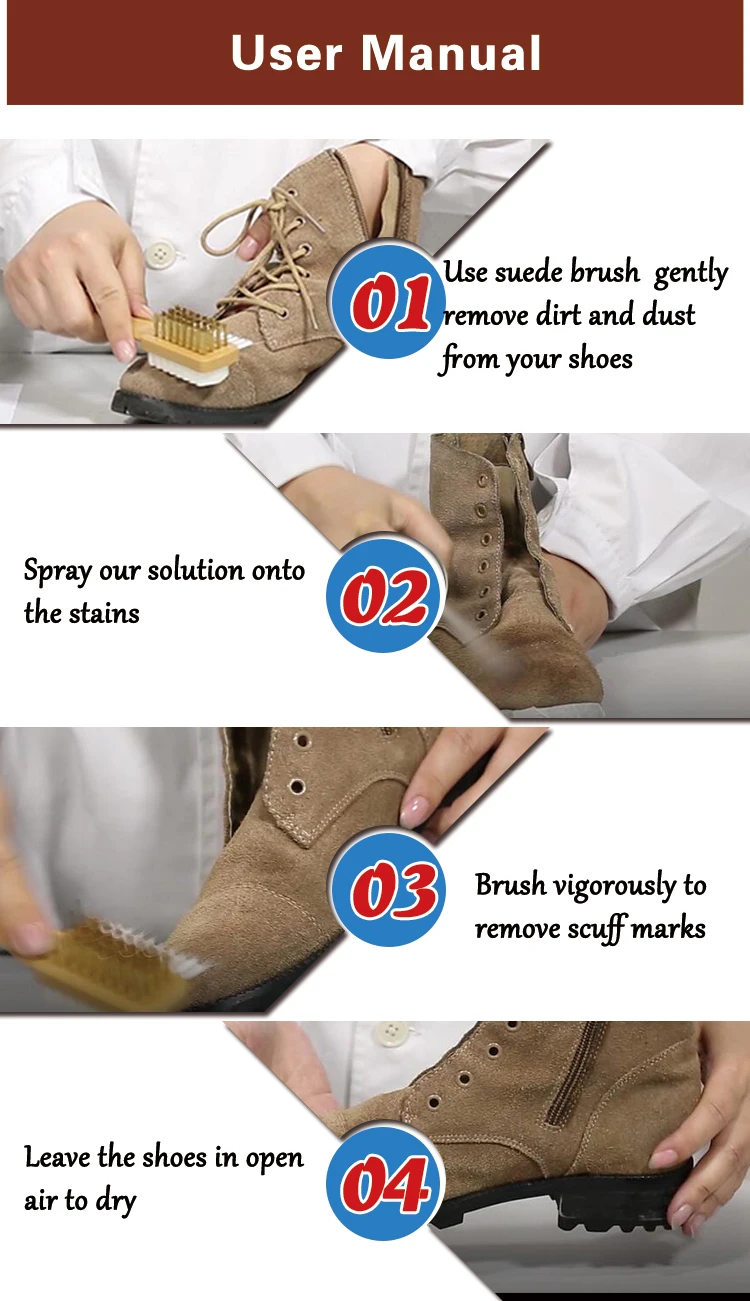 User Manual

01

Use suede brush gently remove dirt and dust from your shoes

Spray our solution onto the stains

02

03

Brush vigorously to remove scuff marks

Leave the shoes in open air to dry

04