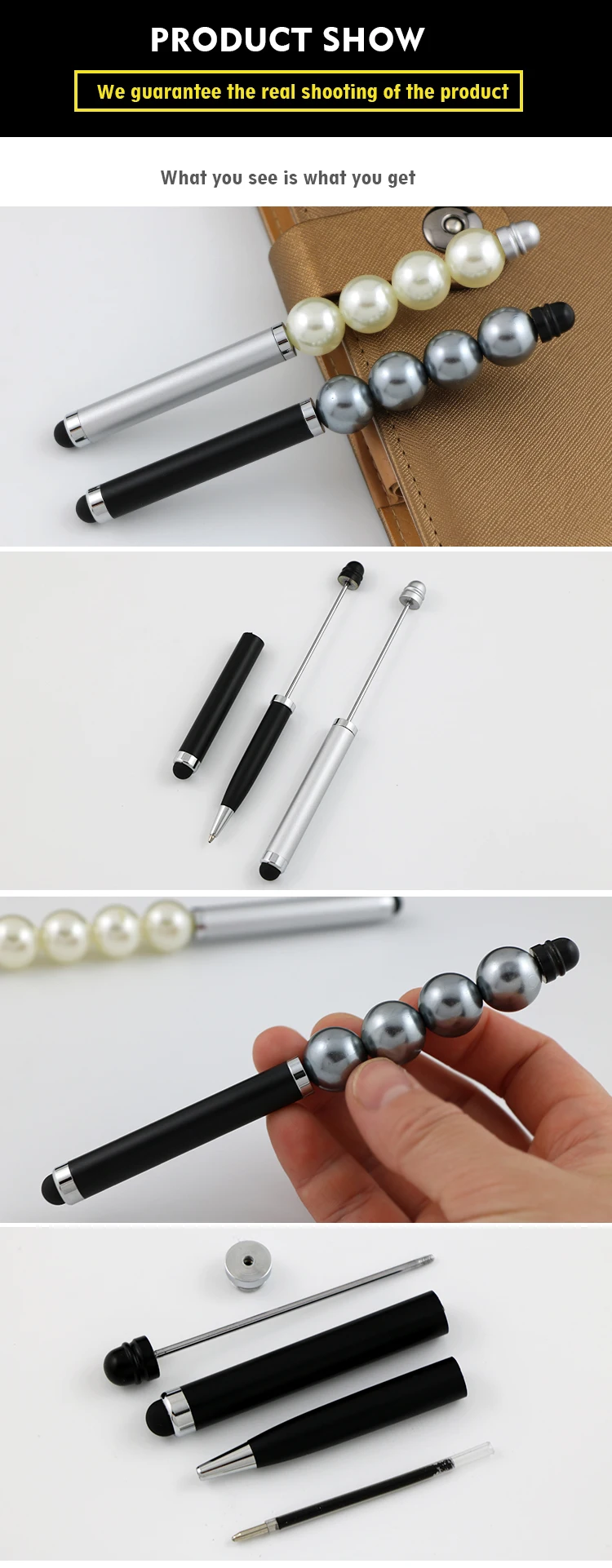 PRODUCT SHOW

We guarantee the real shooting of the product

What you see is what you get