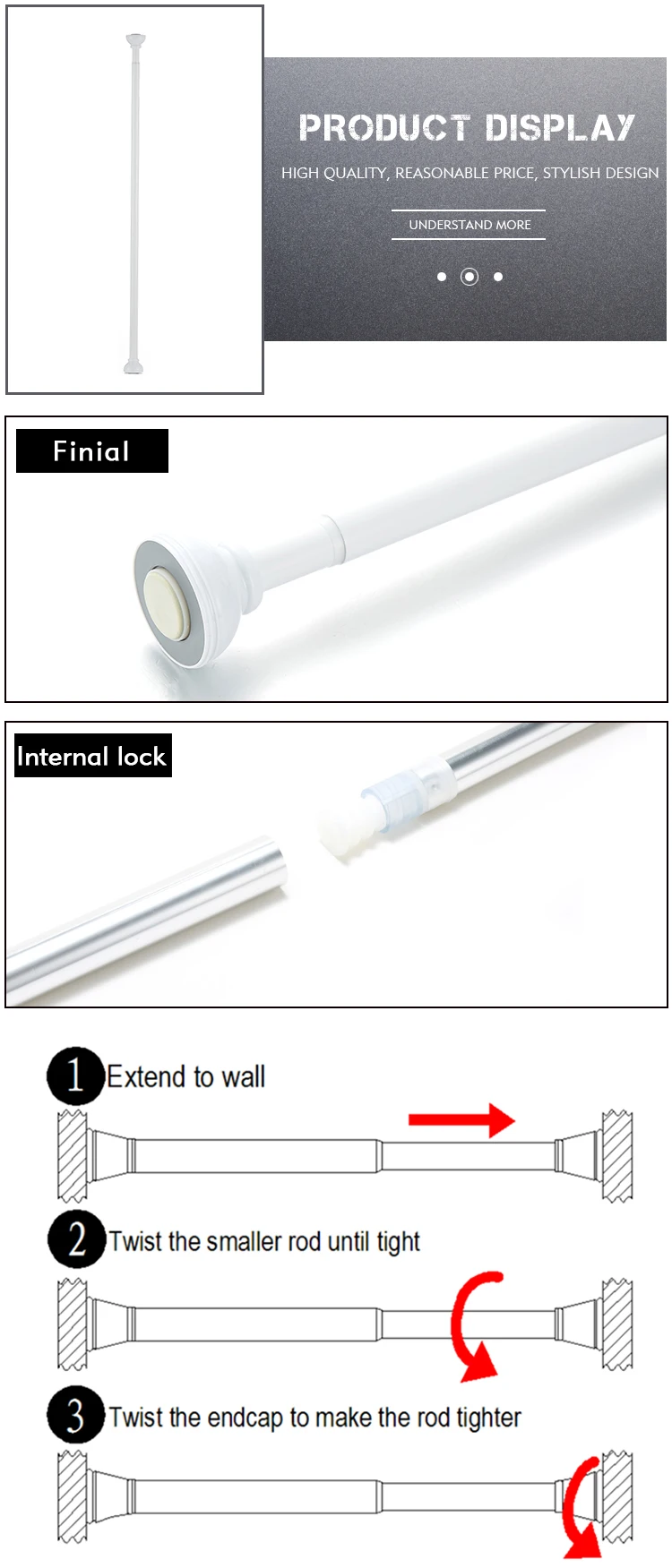 PRODUCT DISPLAY

HIGH QUALITY, REASONABLE PRICE, STYLISH DESIGN

UNDERSTAND MORE

Finial

Internal lock

1 Extend to wall

2 Twist the smaller rod until tight

3 Twist the endcap to make the rod tighter