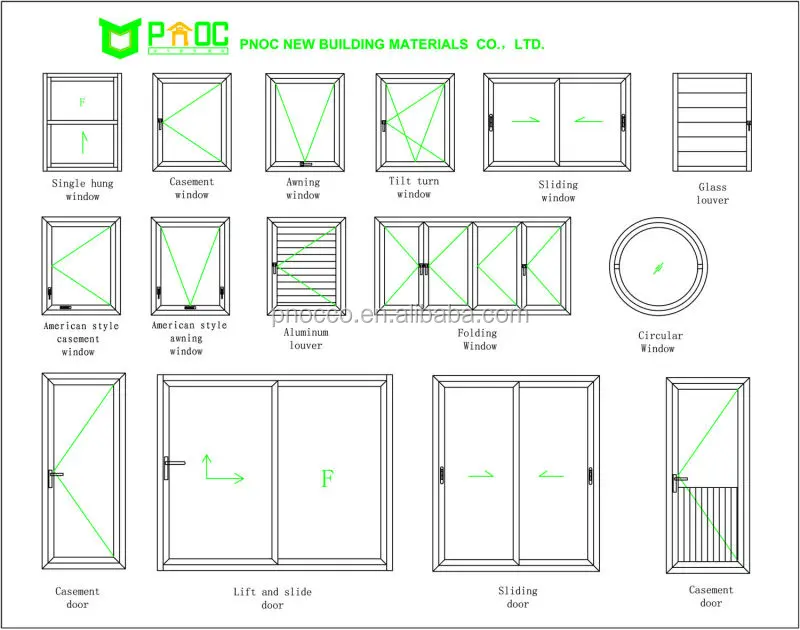 PNOC

PNOC NEW BUILDING MATERIALS CO., LTD.

F

Single hung window

Casement window

Awning window

Tilt turn window

Sliding window

Glass louver

American style casement window

American style awning window

Aluminum louver

Folding Window

Circular Window

pnocco.en.alibaba.com

F

Casement door

Lift and slide door

Sliding door

Casement door