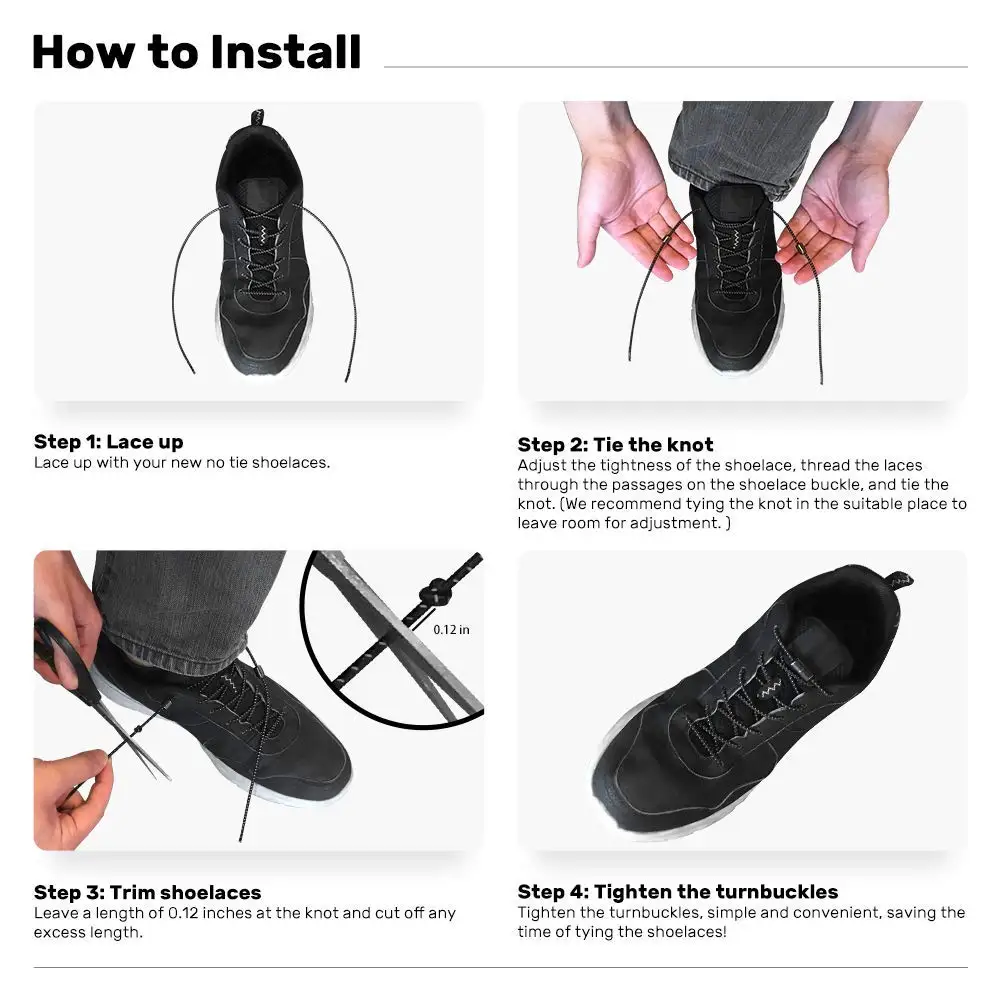 How to Install

Step 1: Lace up
Lace up with your new no tie shoelaces.

Step 2: Tie the knot
Adjust the tightness of the shoelace, thread the laces through the passages on the shoelace buckle, and tie the knot. (We recommend tying the knot in the suitable place to leave room for adjustment. )

0.12 in

Step 3: Trim shoelaces
Leave a length of 0.12 inches at the knot and cut off any excess length.

Step 4: Tighten the turnbuckles
Tighten the turnbuckles, simple and convenient, saving the time of tying the shoelaces!