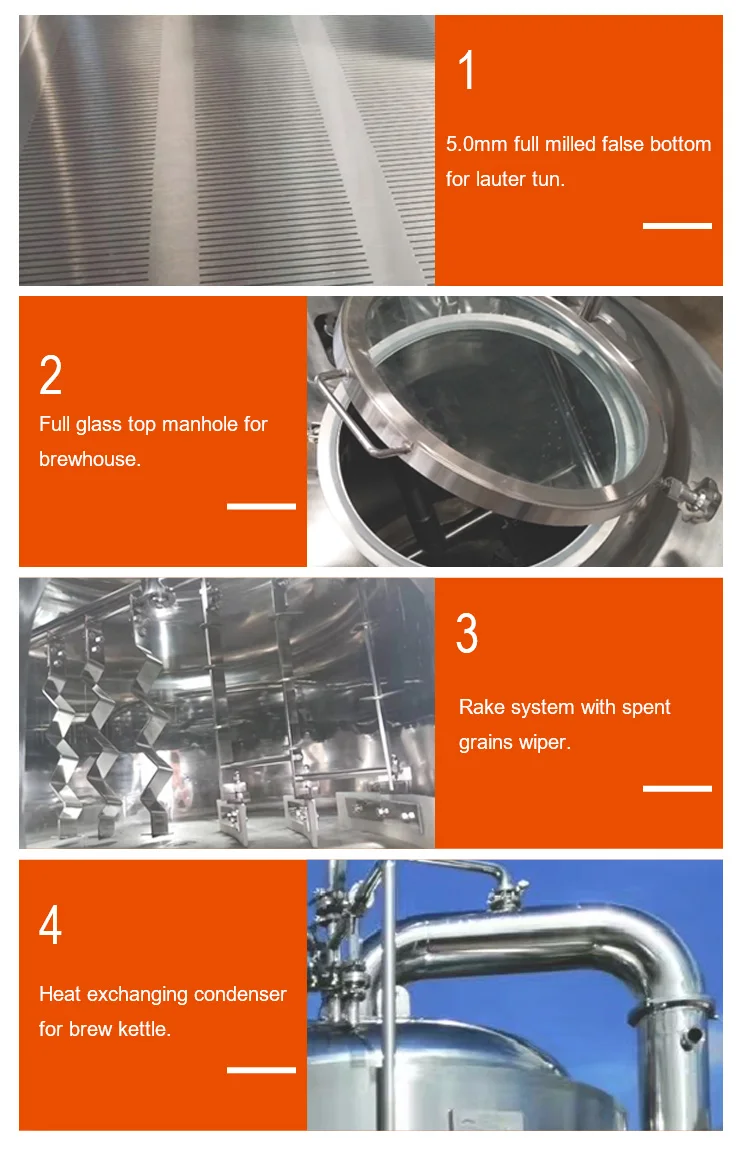 1

5.0mm full milled false bottom for lauter tun.

2

Full glass top manhole for brewhouse.

3

Rake system with spent grains wiper.

4

Heat exchanging condenser for brew kettle.