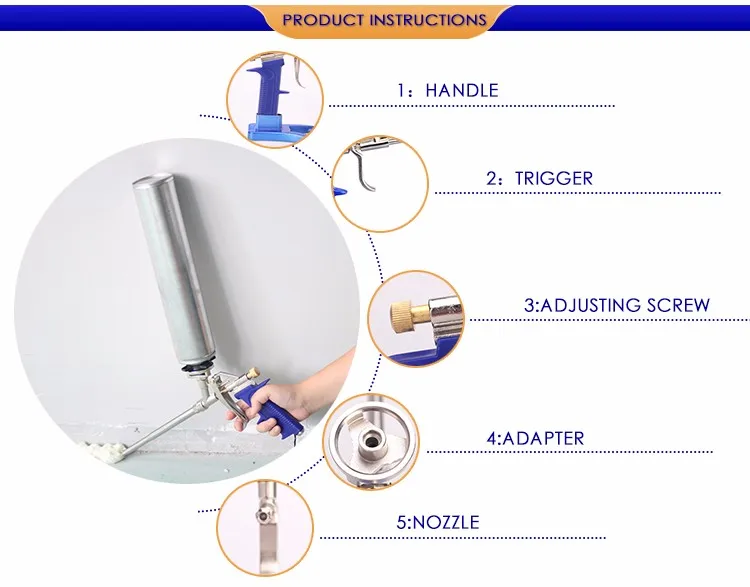 PRODUCT INSTRUCTIONS

1：HANDLE

2：TRIGGER

3:ADJUSTING SCREW

4:ADAPTER

5:NOZZLE