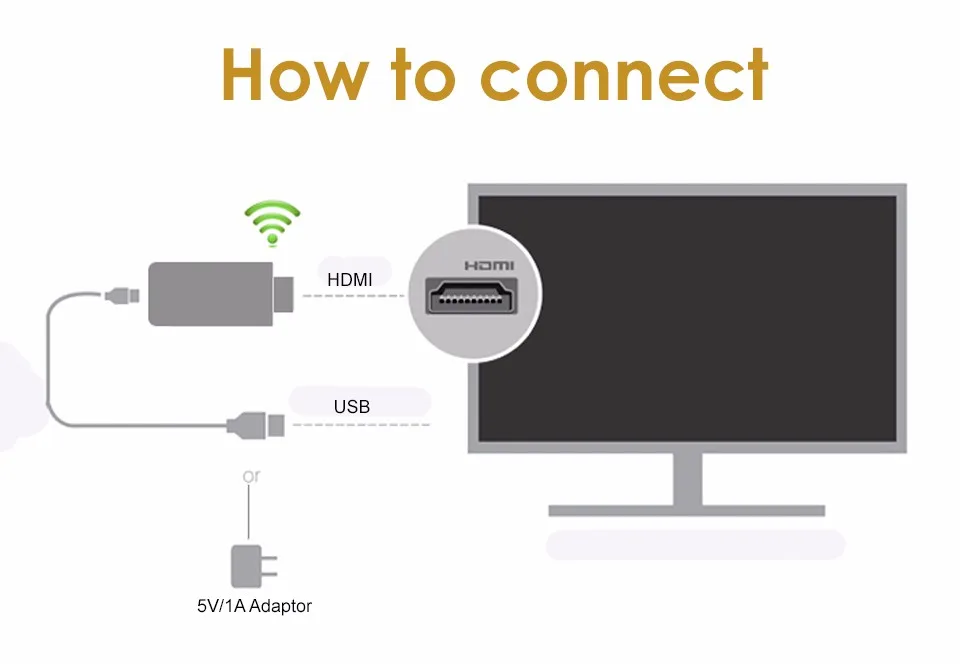 How to connect

HDMI

HDMI

USB

or

5V/1A Adaptor