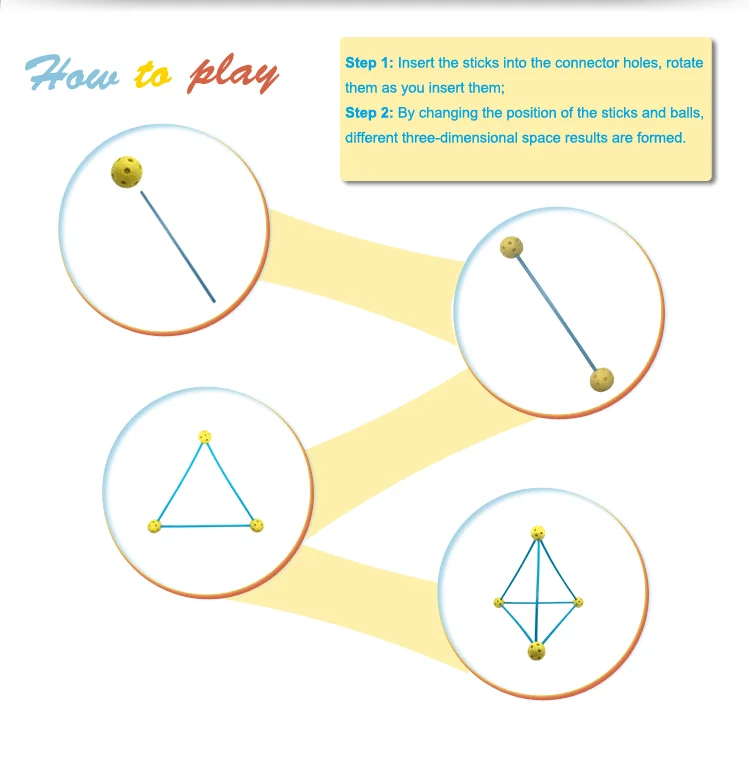 How to play

Step 1: Insert the sticks into the connector holes, rotate them as you insert them;
Step 2: By changing the position of the sticks and balls, different three-dimensional space results are formed.