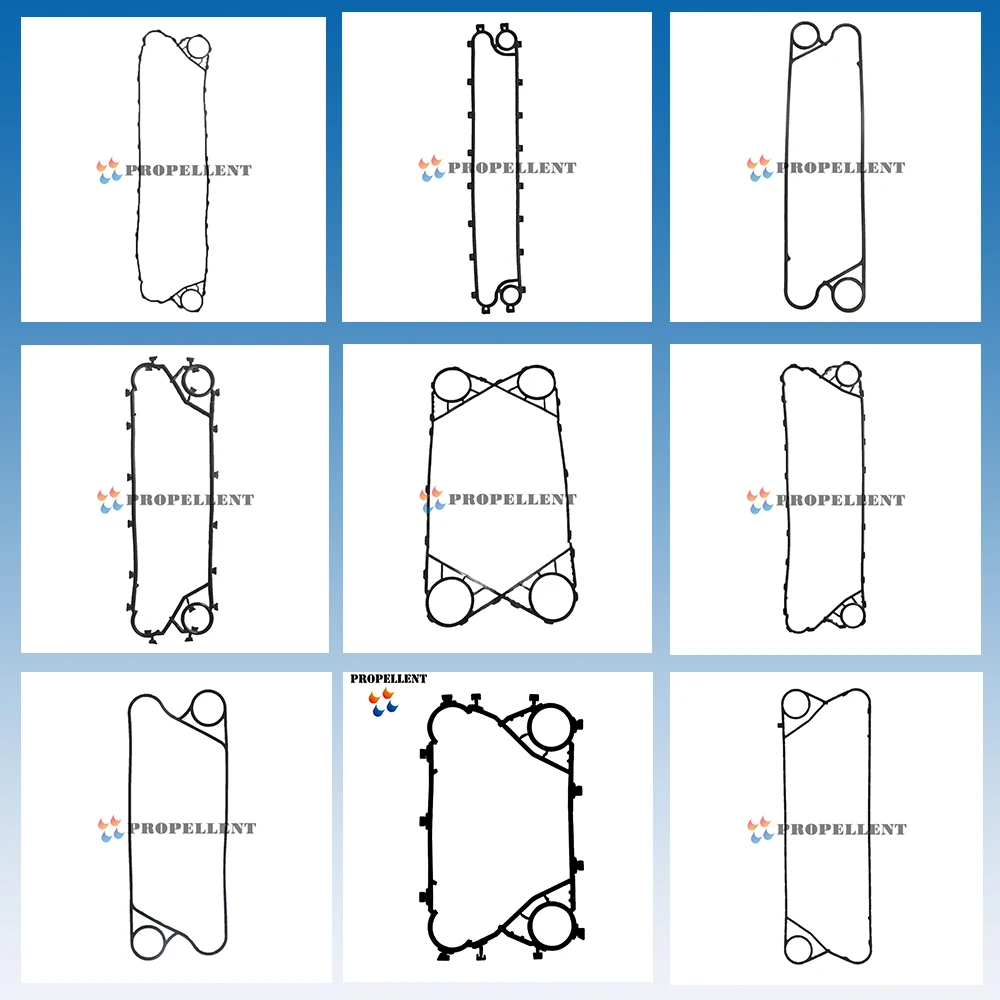 PROPELLENT

PROPELLENT

PROPELLENT

PROPELLENT

PROPELLENT

PROPELLENT

PROPELLENT

PROPELLENT

PROPELLENT