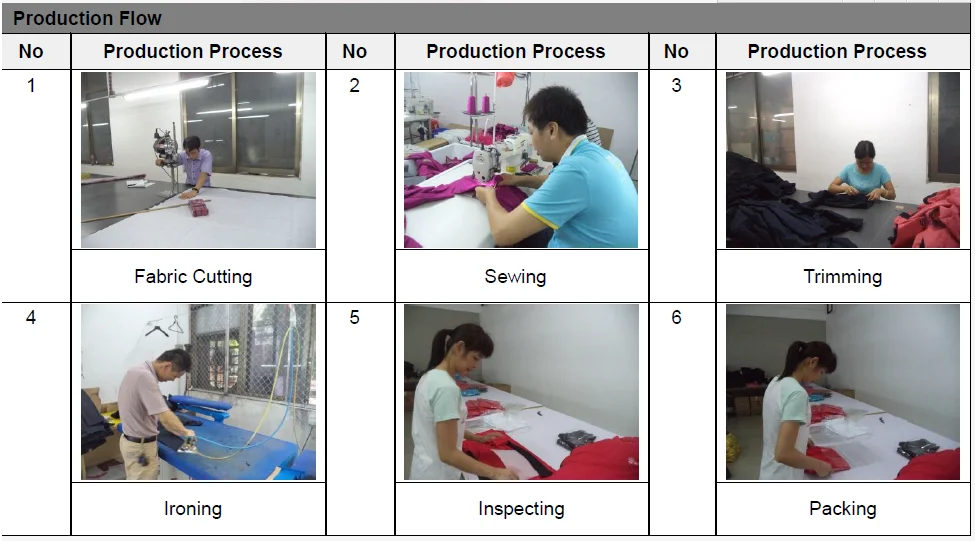 Production Flow

| No | Production Process | No | Production Process | No | Production Process |
|---|---|---|---|---|---|
| 1 | Fabric Cutting | 2 | Sewing | 3 | Trimming |
| 4 | Ironing | 5 | Inspecting | 6 | Packing |