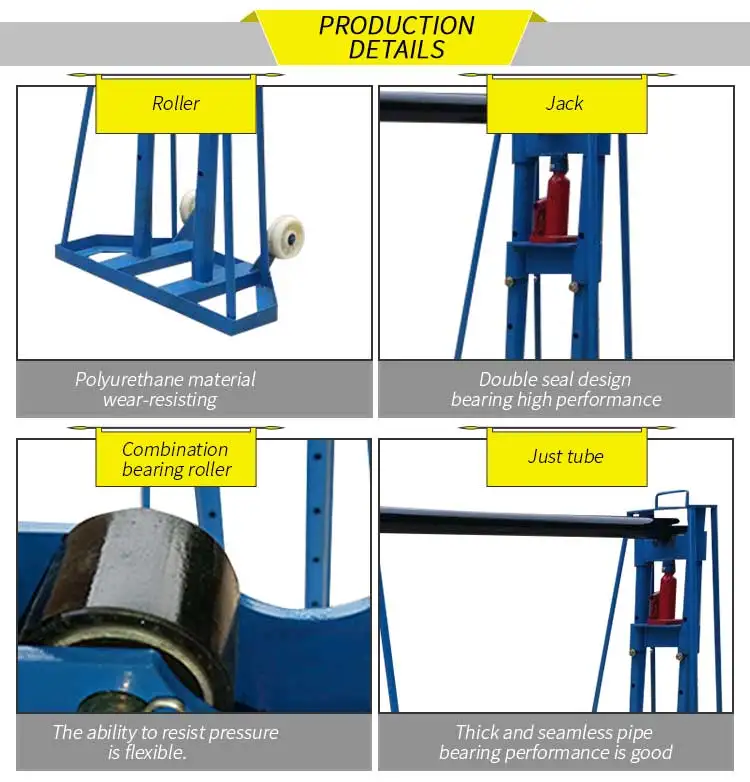 PRODUCTION DETAILS

Roller

Polyurethane material wear-resisting

Jack

Double seal design bearing high performance

Combination bearing roller

The ability to resist pressure is flexible.

Just tube

Thick and seamless pipe bearing performance is good