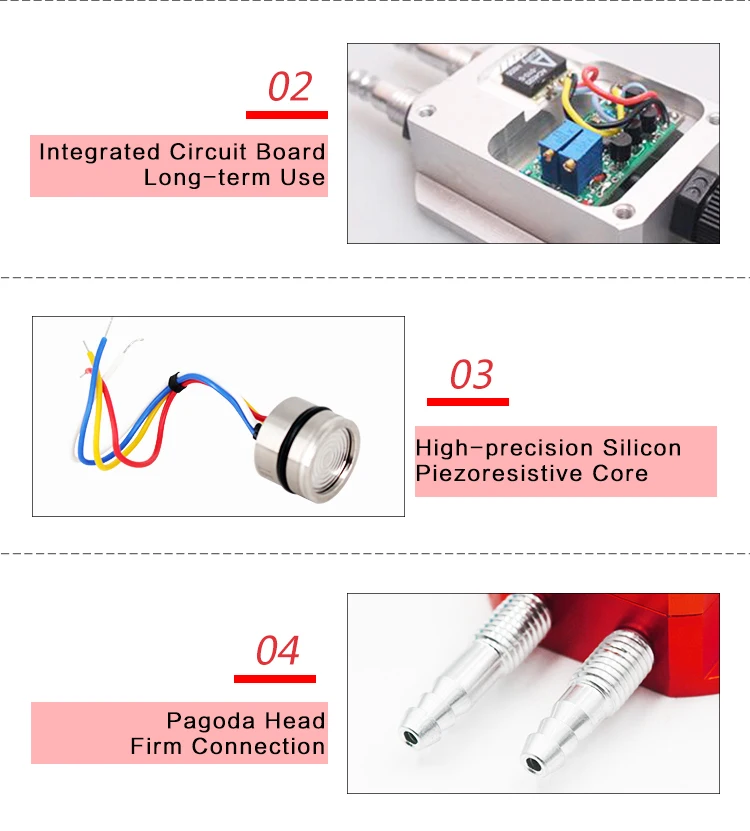 02

Integrated Circuit Board
Long-term Use

03

High-precision Silicon
Piezoresistive Core

04

Pagoda Head
Firm Connection