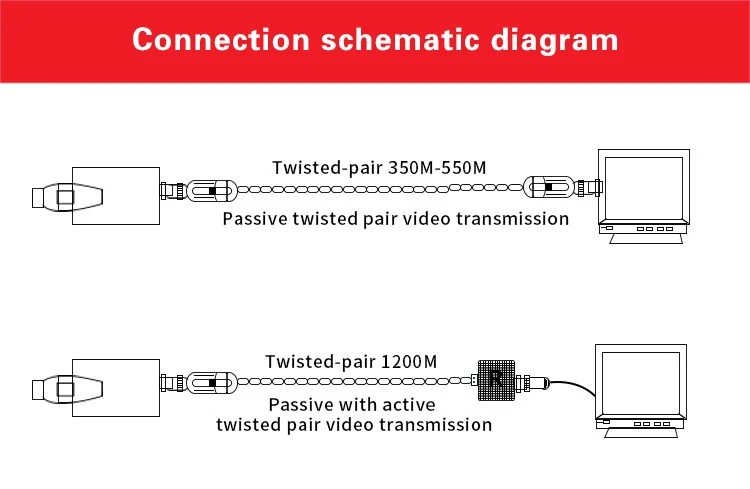 Connection schematic diagram

Twisted-pair 350M-550M

Passive twisted pair video transmission

Twisted-pair 1200M

R

Passive with active twisted pair video transmission