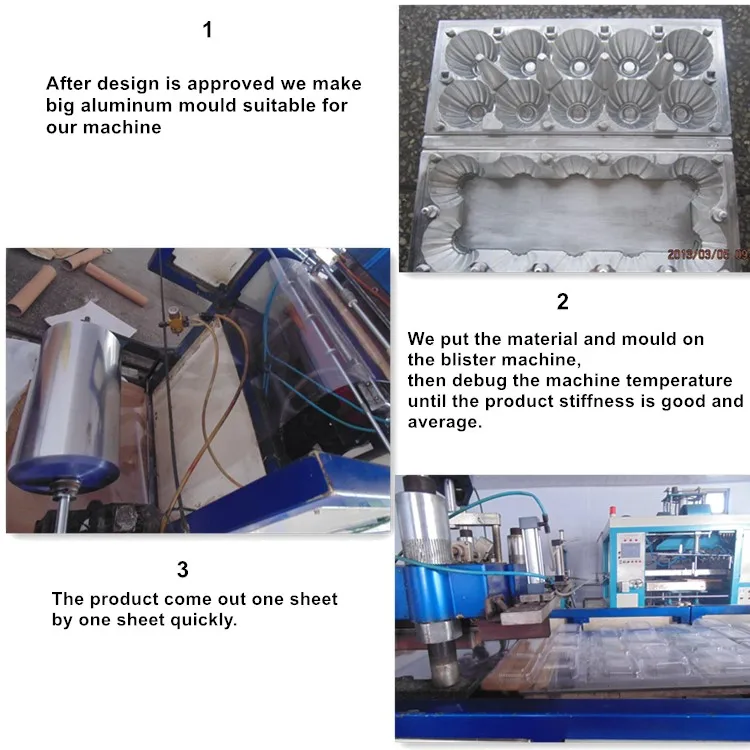 1

After design is approved we make big aluminum mould suitable for our machine

2019/03/06 09

2

We put the material and mould on the blister machine,
then debug the machine temperature until the product stiffness is good and average.

3

The product come out one sheet by one sheet quickly.