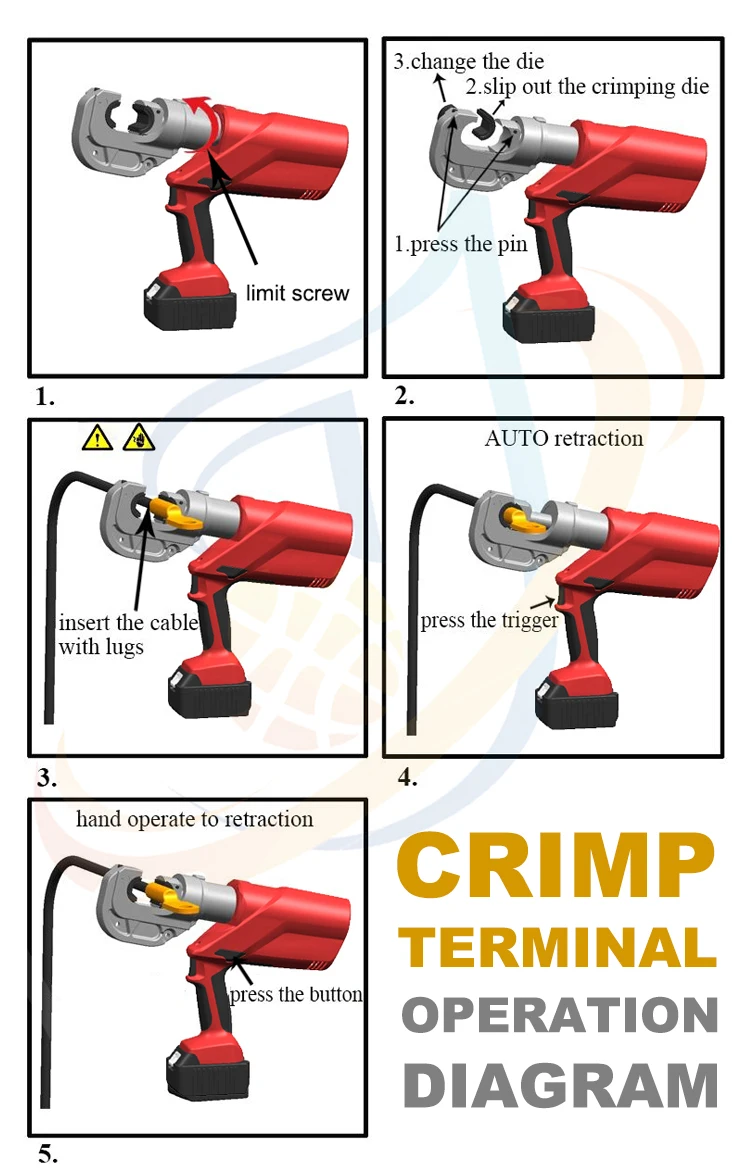 limit screw

1.

3.change the die
2.slip out the crimping die
1.press the pin

2.

insert the cable with lugs

3.

AUTO retraction
press the trigger

4.

hand operate to retraction
press the button

5.

CRIMP
TERMINAL
OPERATION
DIAGRAM