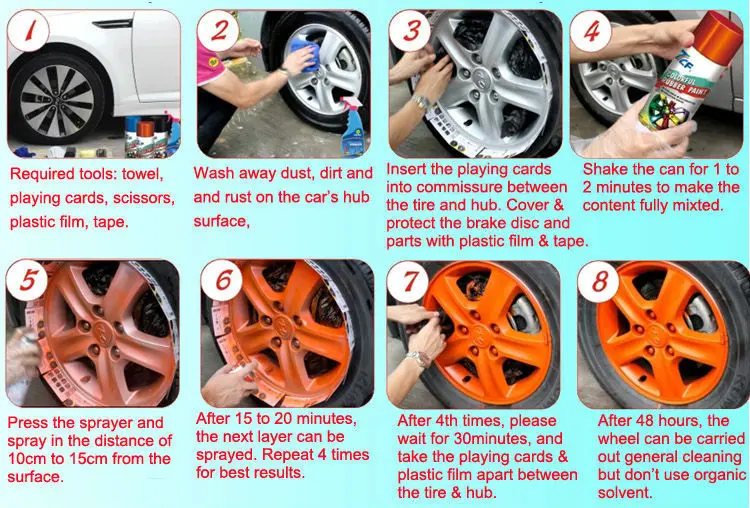 1

Required tools: towel, playing cards, scissors, plastic film, tape.

2

Wash away dust, dirt and and rust on the car's hub surface,

3

Insert the playing cards into commissure between the tire and hub. Cover & protect the brake disc and parts with plastic film & tape.

4

7CF
COLOURFUL RUBBER PAINT

Shake the can for 1 to 2 minutes to make the content fully mixted.

5

Press the sprayer and spray in the distance of 10cm to 15cm from the surface.

6

After 15 to 20 minutes, the next layer can be sprayed. Repeat 4 times for best results.

7

After 4th times, please wait for 30minutes, and take the playing cards & plastic film apart between the tire & hub.

8

After 48 hours, the wheel can be carried out general cleaning but don't use organic solvent.