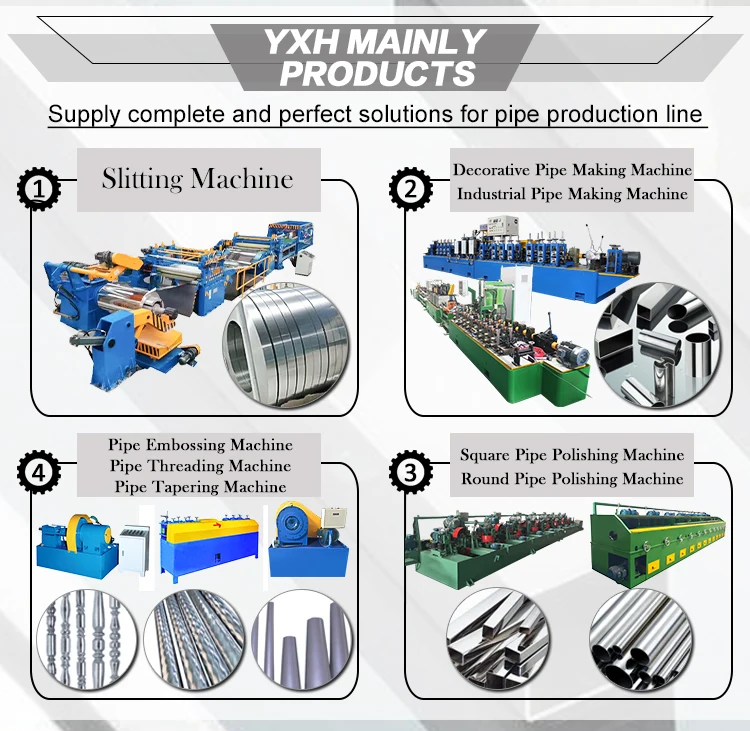 YXH MAINLY PRODUCTS

Supply complete and perfect solutions for pipe production line

1
Slitting Machine

2
Decorative Pipe Making Machine
Industrial Pipe Making Machine

4
Pipe Embossing Machine
Pipe Threading Machine
Pipe Tapering Machine

3
Square Pipe Polishing Machine
Round Pipe Polishing Machine