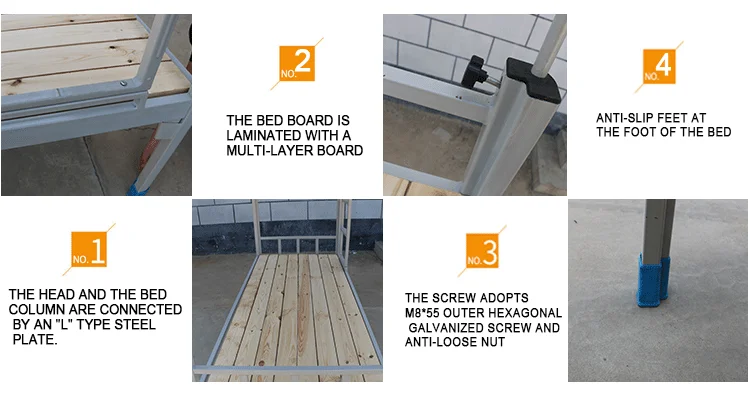 NO.2

THE BED BOARD IS LAMINATED WITH A MULTI-LAYER BOARD

NO.4

ANTI-SLIP FEET AT THE FOOT OF THE BED

NO.1

THE HEAD AND THE BED COLUMN ARE CONNECTED BY AN "L" TYPE STEEL PLATE.

NO.3

THE SCREW ADOPTS M8*55 OUTER HEXAGONAL GALVANIZED SCREW AND ANTI-LOOSE NUT