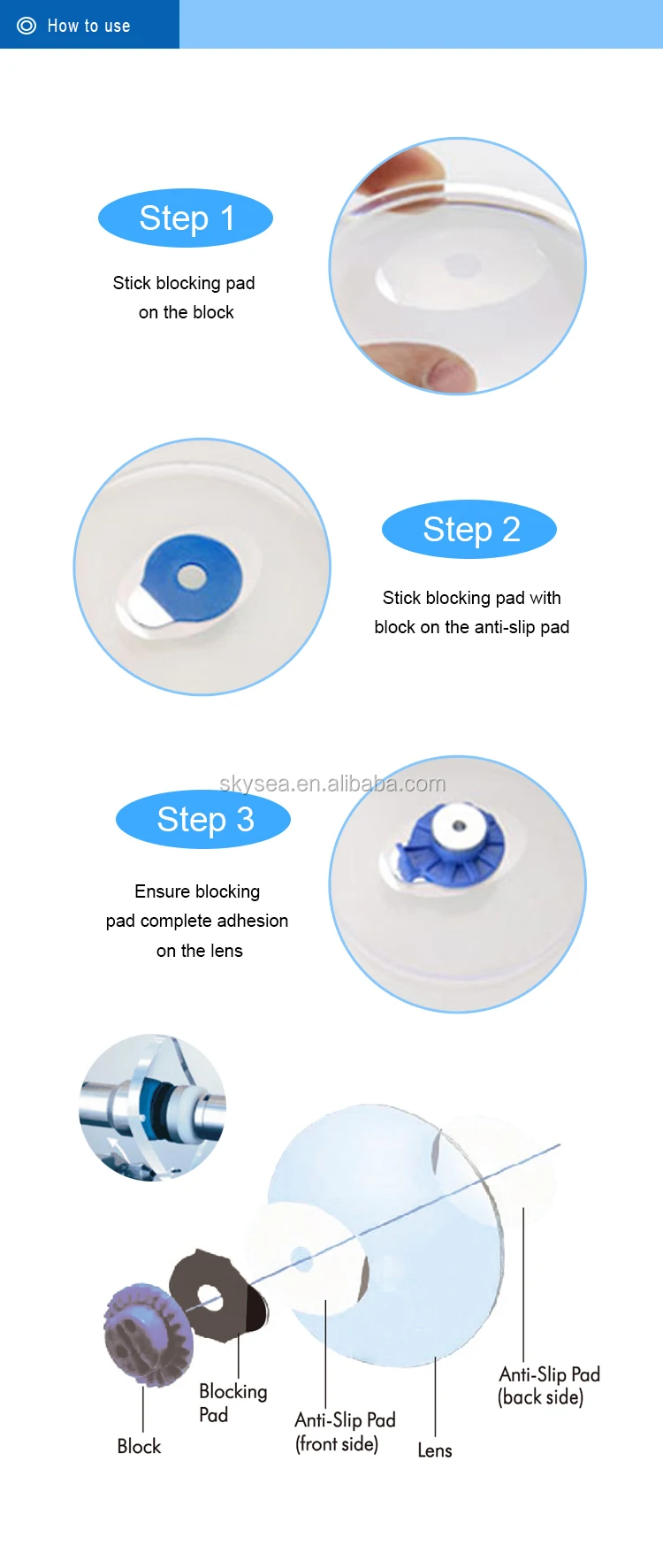 How to use

Step 1

Stick blocking pad on the block

Step 2

Stick blocking pad with block on the anti-slip pad

skysea.en.alibaba.com

Step 3

Ensure blocking pad complete adhesion on the lens

Block

Blocking Pad

Anti-Slip Pad (front side)

Lens

Anti-Slip Pad (back side)