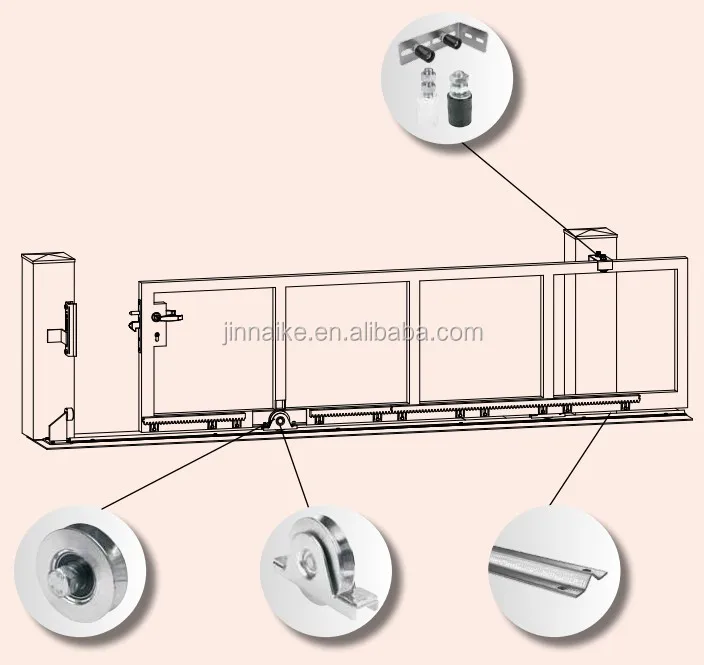 jinnaike.en.alibaba.com