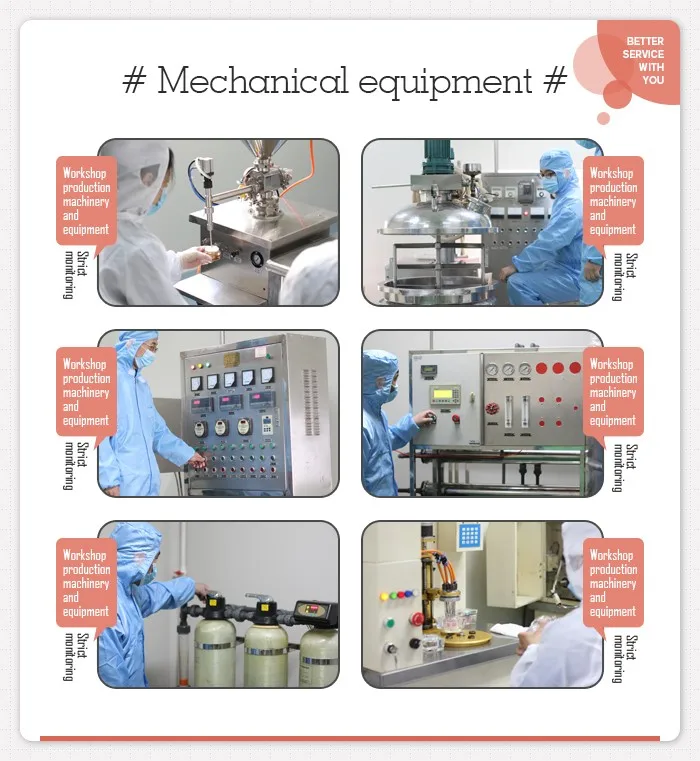 BETTER SERVICE WITH YOU

# Mechanical equipment #

Workshop production machinery and equipment

Strict monitoring

Workshop production machinery and equipment

Strict monitoring

Workshop production machinery and equipment

Strict monitoring

Workshop production machinery and equipment

Strict monitoring

Workshop production machinery and equipment

Strict monitoring

Workshop production machinery and equipment

Strict monitoring