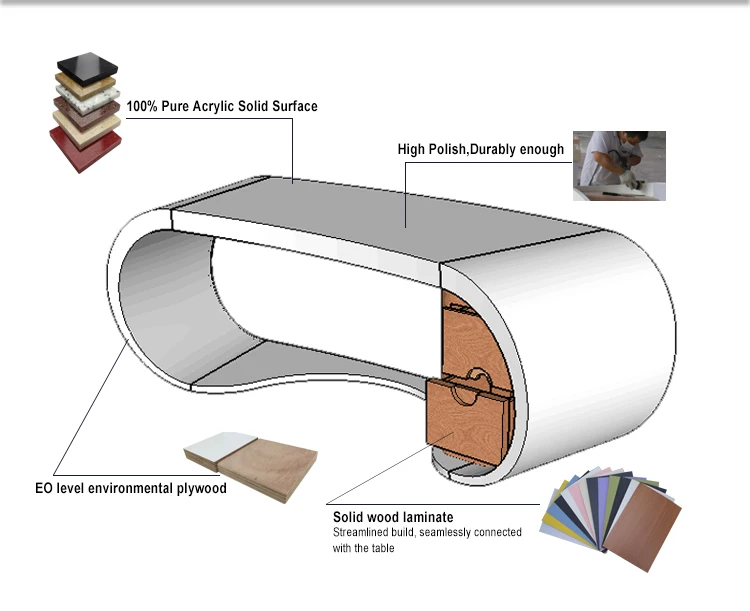 100% Pure Acrylic Solid Surface

High Polish,Durably enough

EO level environmental plywood

Solid wood laminate
Streamlined build, seamlessly connected with the table