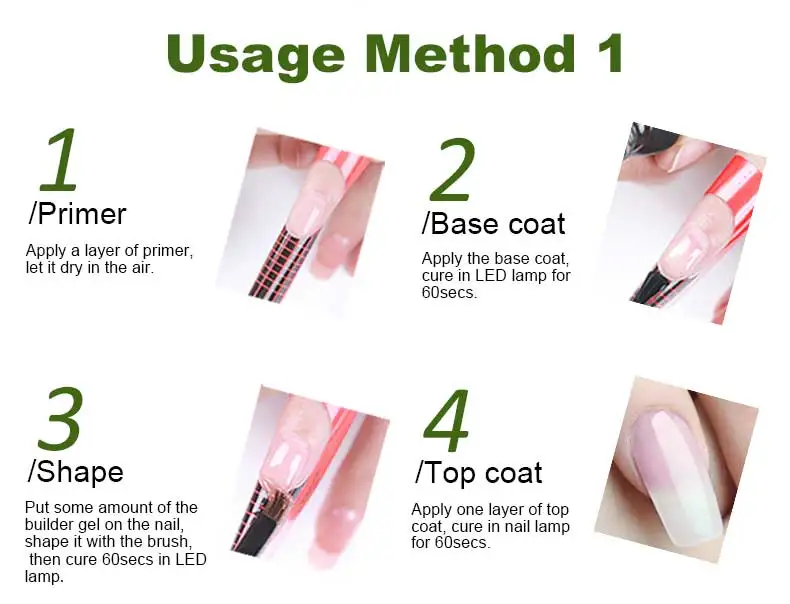 Usage Method 1

1
/Primer
Apply a layer of primer, let it dry in the air.

2
/Base coat
Apply the base coat, cure in LED lamp for 60secs.

3
/Shape
Put some amount of the builder gel on the nail, shape it with the brush, then cure 60secs in LED lamp.

4
/Top coat
Apply one layer of top coat, cure in nail lamp for 60secs.