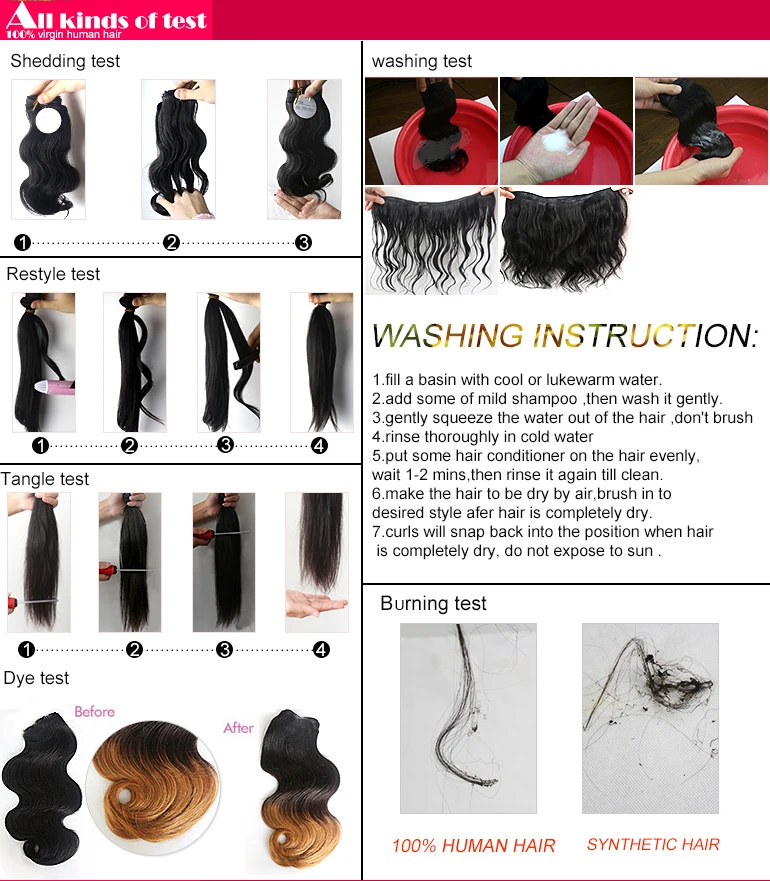 All kinds of test
100% virgin human hair

Shedding test

1 2 3

Restyle test

1 2 3 4

Tangle test

1 2 3 4

Dye test

Before

After

washing test

WASHING INSTRUCTION:

1.fill a basin with cool or lukewarm water.
2.add some of mild shampoo ,then wash it gently.
3.gently squeeze the water out of the hair ,don't brush
4.rinse thoroughly in cold water
5.put some hair conditioner on the hair evenly, wait 1-2 mins,then rinse it again till clean.
6.make the hair to be dry by air,brush in to desired style afer hair is completely dry.
7.curls will snap back into the position when hair is completely dry, do not expose to sun .

Burning test

100% HUMAN HAIR

SYNTHETIC HAIR