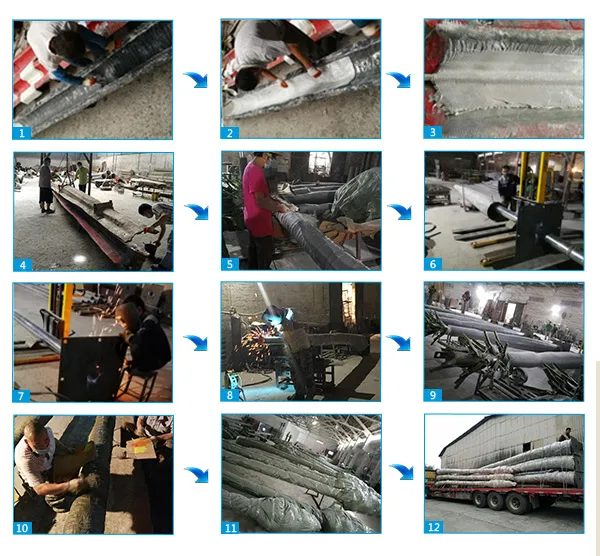 1

2

3

4

5

6

7

8

9

10

11

12