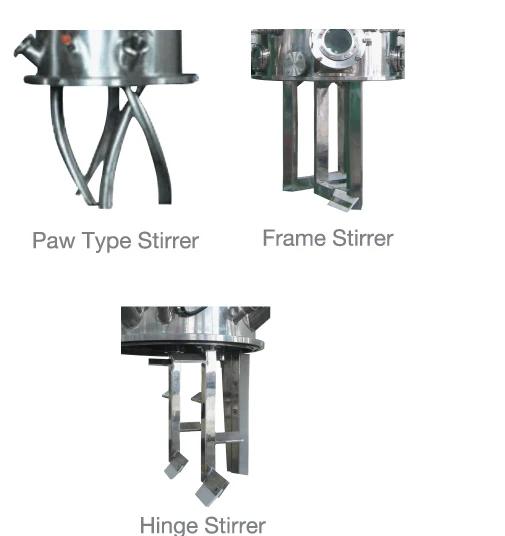 Paw Type Stirrer

Frame Stirrer

Hinge Stirrer