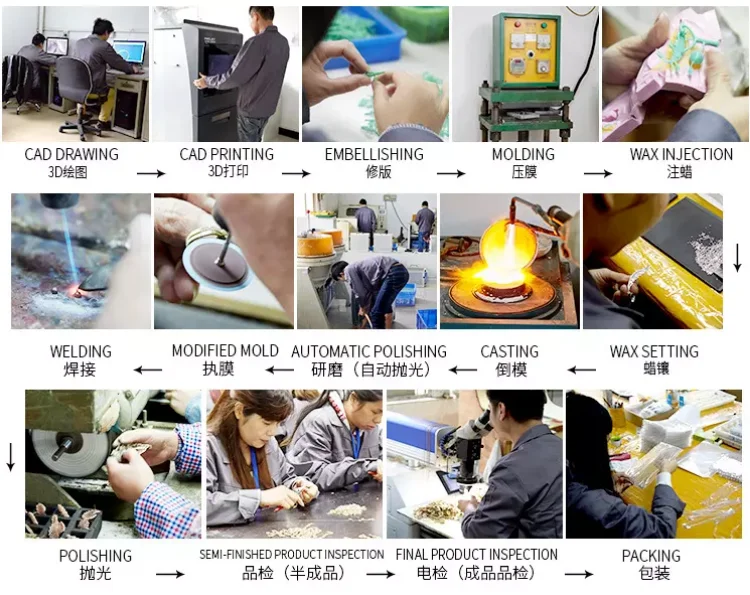 CAD DRAWING
3D绘图

CAD PRINTING
3D打印

EMBELLISHING
修版

MOLDING
压膜

WAX INJECTION
注蜡

WELDING
焊接

MODIFIED MOLD
执膜

AUTOMATIC POLISHING
研磨（自动抛光）

CASTING
倒模

WAX SETTING
蜡镶

POLISHING
抛光

SEMI-FINISHED PRODUCT INSPECTION
品检（半成品）

FINAL PRODUCT INSPECTION
电检（成品品检）

PACKING
包装