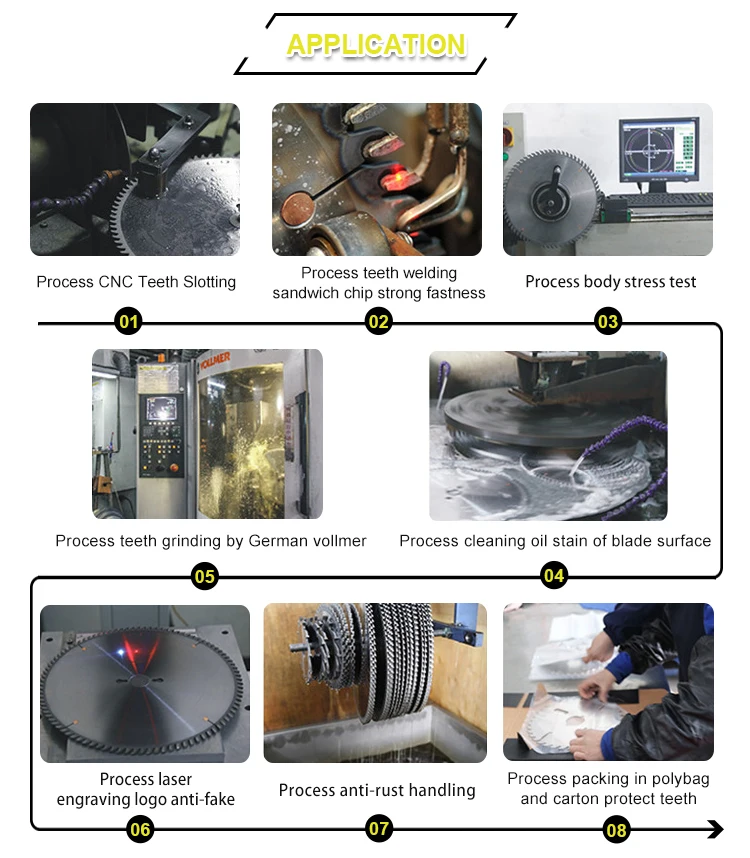 APPLICATION

Process CNC Teeth Slotting

Process teeth welding sandwich chip strong fastness

Process body stress test

01

02

03

VOLLMER

Process teeth grinding by German vollmer

Process cleaning oil stain of blade surface

05

04

Process laser engraving logo anti-fake

Process anti-rust handling

Process packing in polybag and carton protect teeth

06

07

08